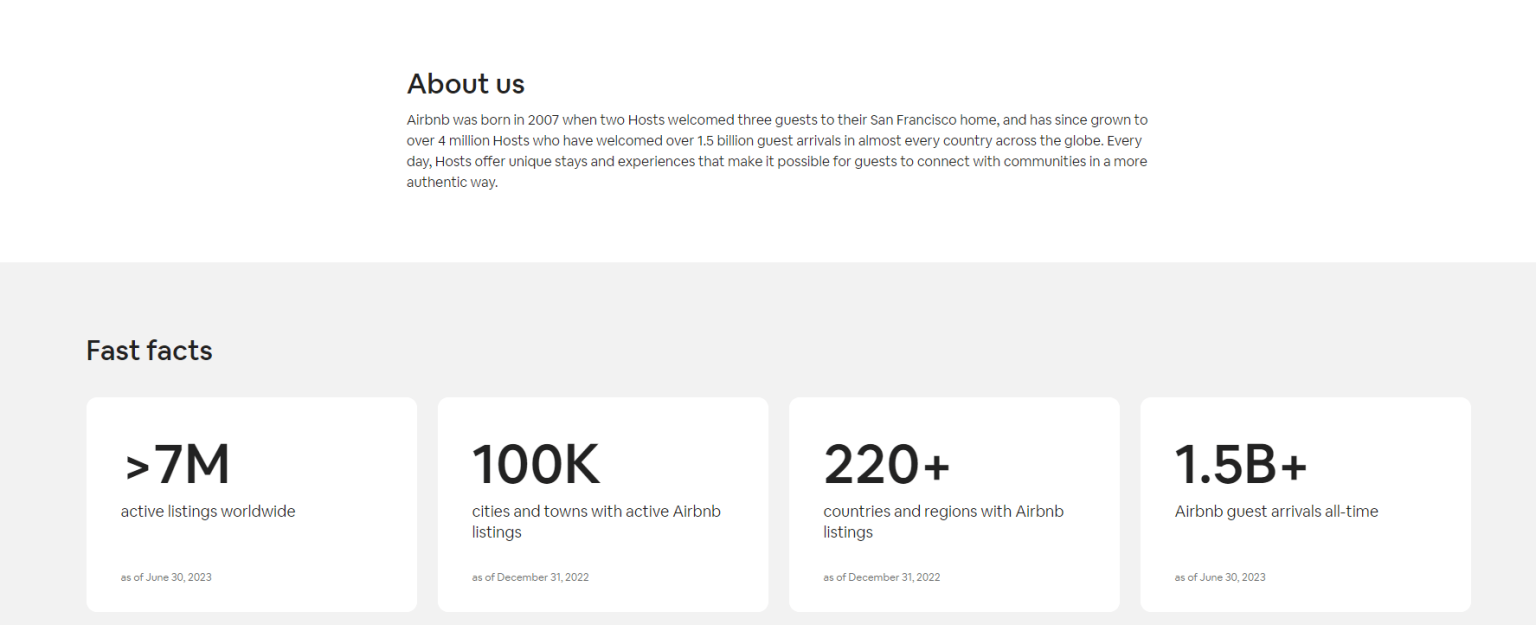 About us

Airbnb was born in 2007 when two Hosts welcomed three guests to their San Francisco home, and has since grown to over 4 million Hosts who have welcomed over 1.5 billion guest arrivals in almost every country across the globe. Every day, Hosts offer unique stays and experiences that make it possible for guests to connect with communities in a more authentic way.

Fast facts

>7M
active listings worldwide
as of June 30, 2023

100K
cities and towns with active Airbnb listings
as of December 31, 2022

220+
countries and regions with Airbnb listings
as of December 31, 2022

1.5B+
Airbnb guest arrivals all-time
as of June 30, 2023